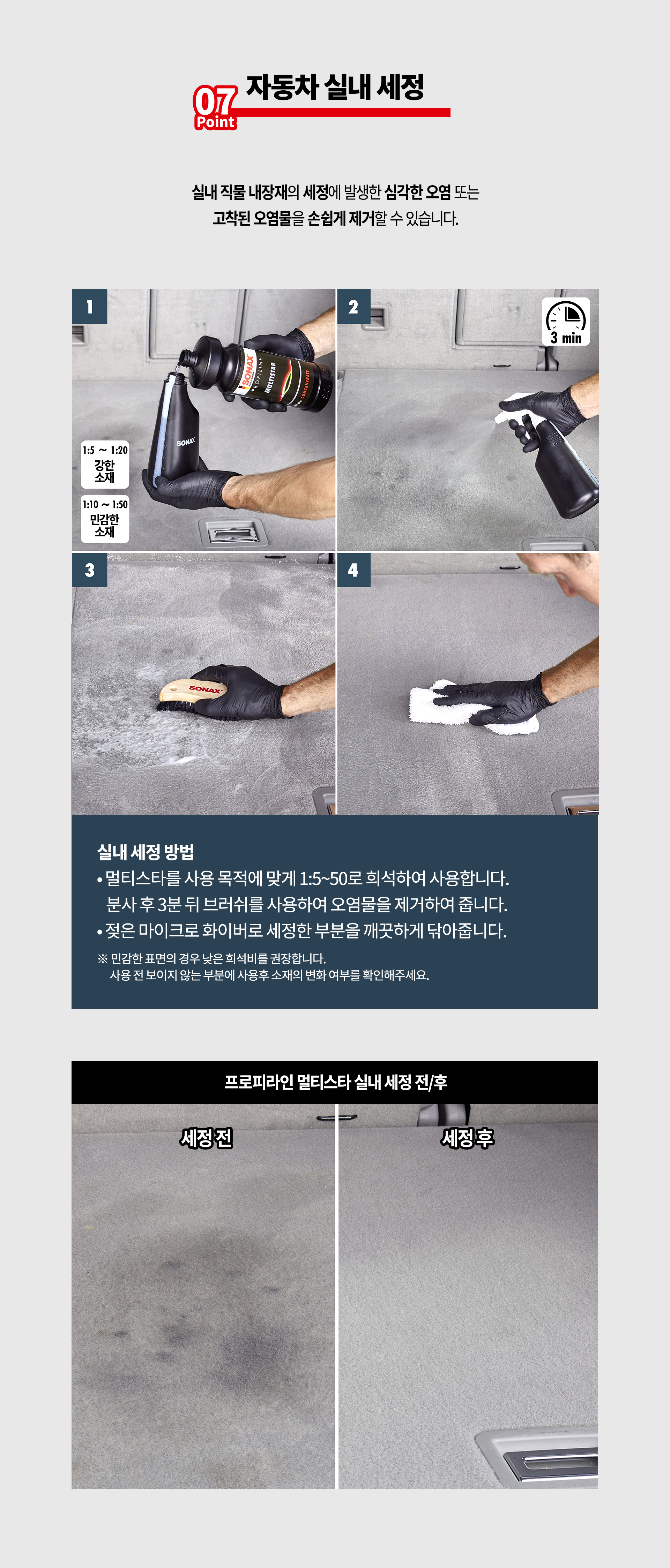 07 Point 자동차 실내 세정

실내 직물 내장재의 세정에 발생한 심각한 오염 또는 고착된 오염물을 손쉽게 제거할 수 있습니다.

1

SONAX PROFILINE MULTISTAR CONCENTRATE

SONAX

1:5 ~ 1:20 강한 소재

1:10 ~ 1:50 민감한 소재

2

3 min

3

SONAX

4

실내 세정 방법
• 멀티스타를 사용 목적에 맞게 1:5~50로 희석하여 사용합니다. 분사 후 3분 뒤 브러쉬를 사용하여 오염물을 제거하여 줍니다.
• 젖은 마이크로 화이버로 세정한 부분을 깨끗하게 닦아줍니다.

※ 민감한 표면의 경우 낮은 희석비를 권장합니다. 사용 전 보이지 않는 부분에 사용후 소재의 변화 여부를 확인해주세요.

프로피라인 멀티스타 실내 세정 전/후

세정 전

세정 후