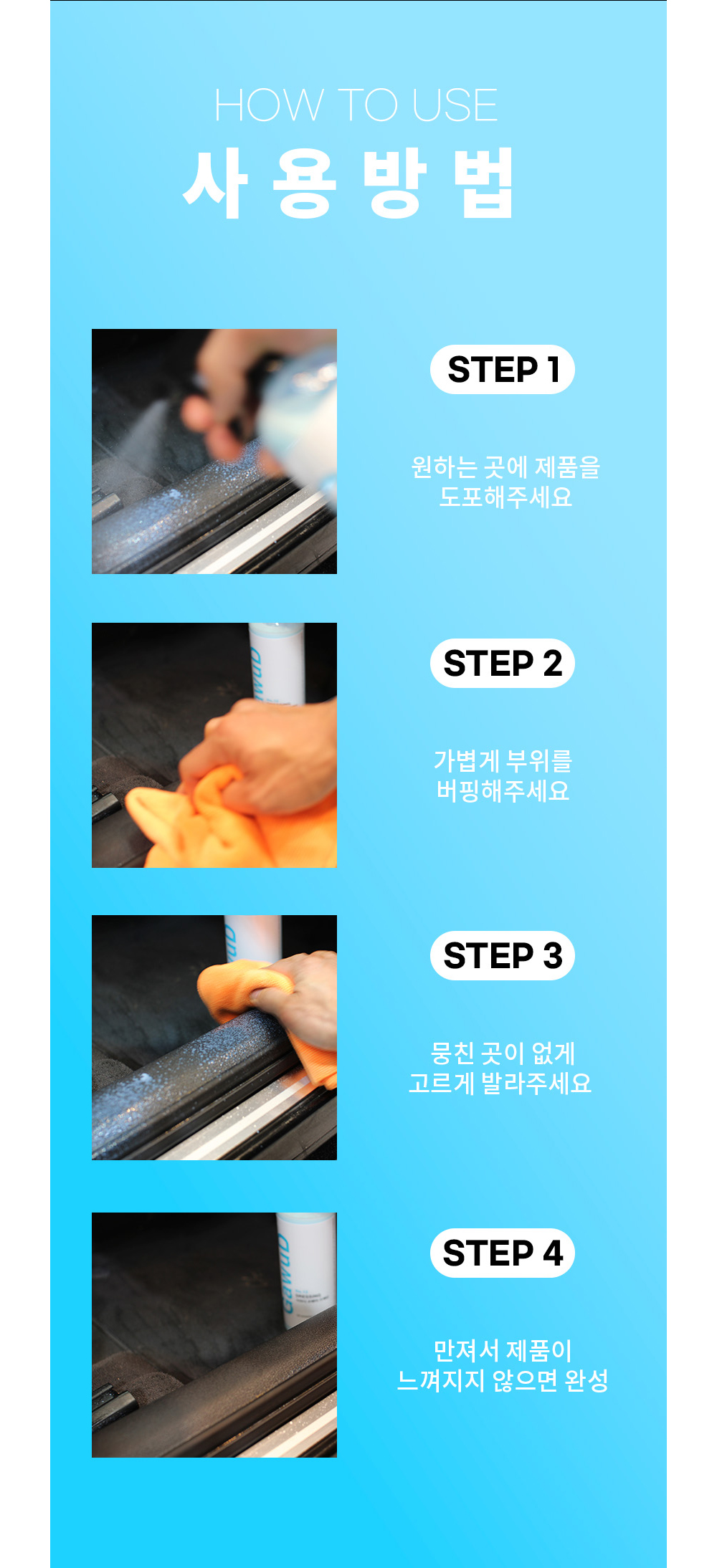 HOW TO USE
사 용 방 법

STEP 1

원하는 곳에 제품을
도포해주세요

STEP 2

가볍게 부위를
버핑해주세요

STEP 3

뭉친 곳이 없게
고르게 발라주세요

STEP 4

만져서 제품이
느껴지지 않으면 완성