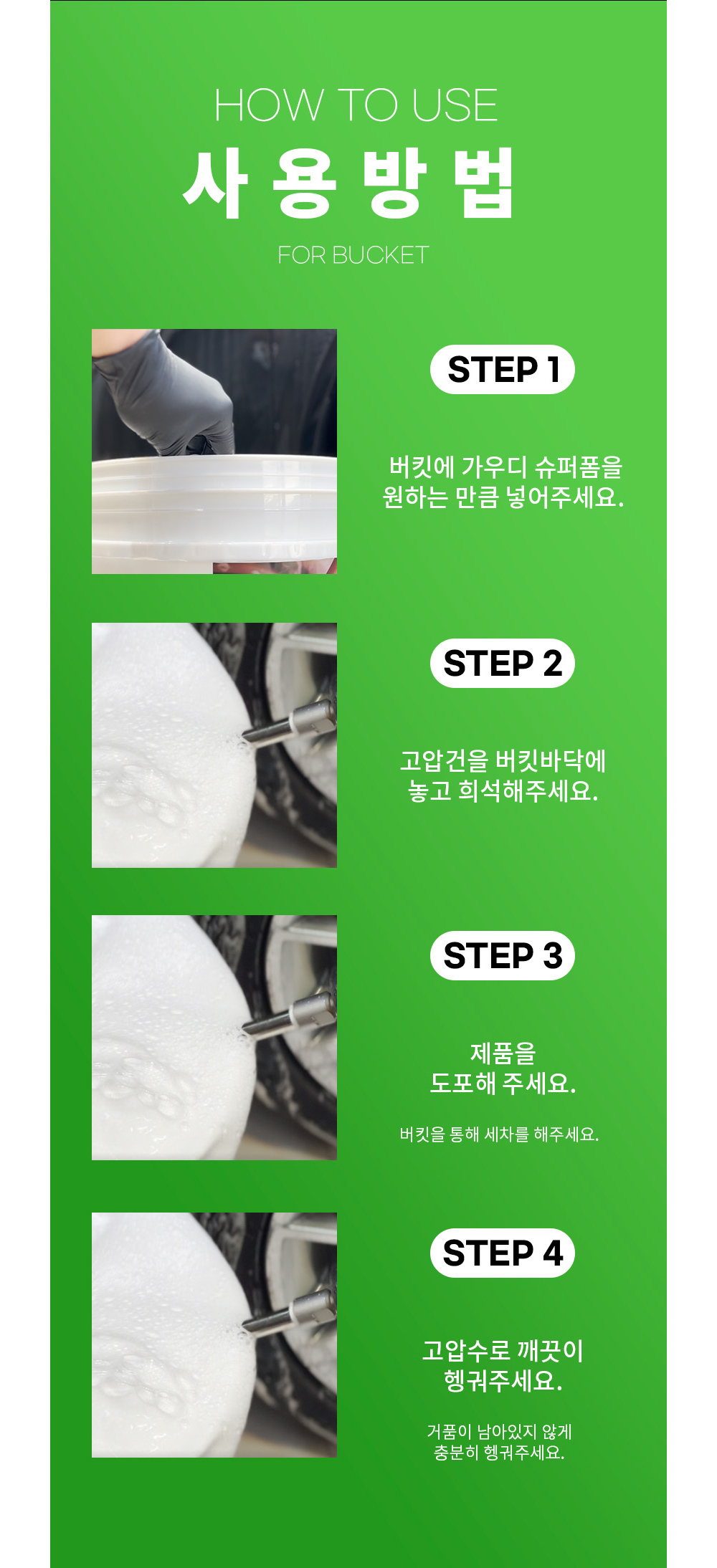 HOW TO USE

사 용 방 법

FOR BUCKET

STEP 1

버킷에 가우디 슈퍼폼을 원하는 만큼 넣어주세요.

STEP 2

고압건을 버킷바닥에 놓고 희석해주세요.

STEP 3

제품을 도포해 주세요.

버킷을 통해 세차를 해주세요.

STEP 4

고압수로 깨끗이 헹궈주세요.

거품이 남아있지 않게 충분히 헹궈주세요.