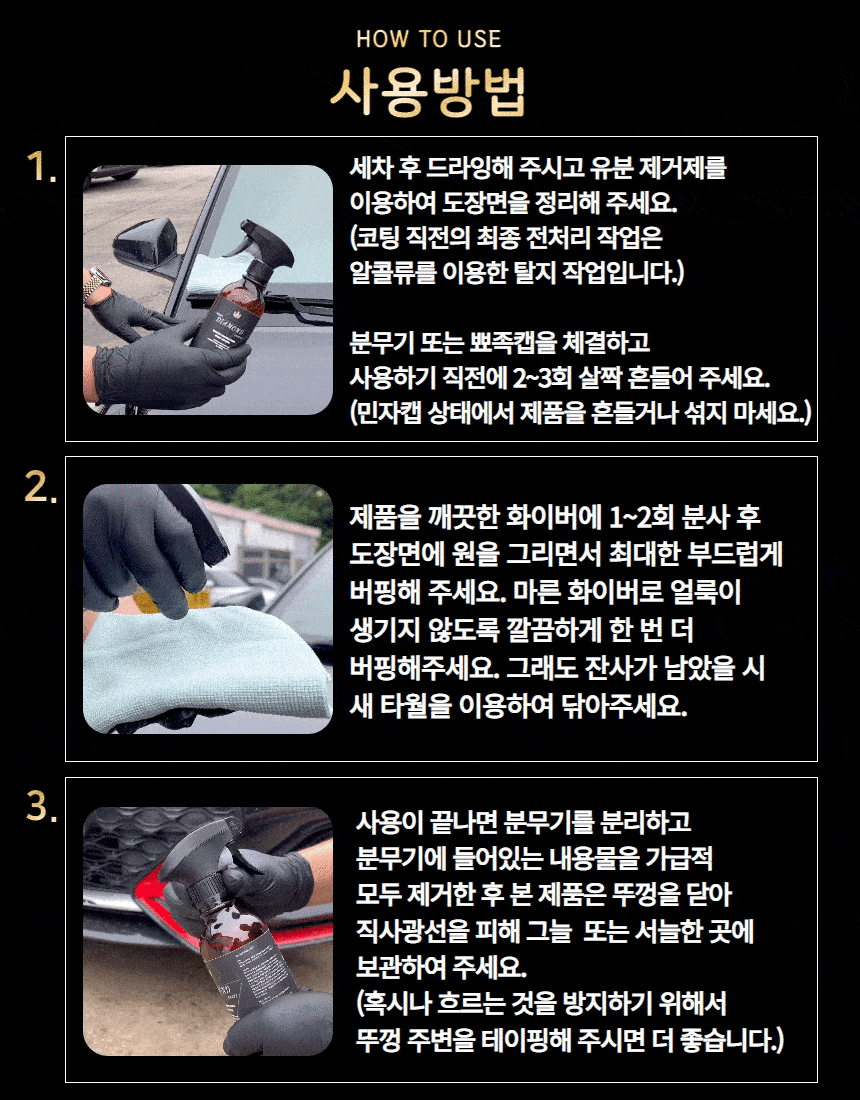 HOW TO USE

사용방법

1.

세차 후 드라잉해 주시고 유분 제거제를 이용하여 도장면을 정리해 주세요. (코팅 직전의 최종 전처리 작업은 알콜류를 이용한 탈지 작업입니다.)

분무기 또는 뾰족캡을 체결하고 사용하기 직전에 2~3회 살짝 흔들어 주세요. (민자캡 상태에서 제품을 흔들거나 섞지 마세요.)

2.

제품을 깨끗한 화이버에 1~2회 분사 후 도장면에 원을 그리면서 최대한 부드럽게 버핑해 주세요. 마른 화이버로 얼룩이 생기지 않도록 깔끔하게 한 번 더 버핑해주세요. 그래도 잔사가 남았을 시 새 타월을 이용하여 닦아주세요.

3.

사용이 끝나면 분무기를 분리하고 분무기에 들어있는 내용물을 가급적 모두 제거한 후 본 제품은 뚜껑을 닫아 직사광선을 피해 그늘 또는 서늘한 곳에 보관하여 주세요. (혹시나 흐르는 것을 방지하기 위해서 뚜껑 주변을 테이핑해 주시면 더 좋습니다.)