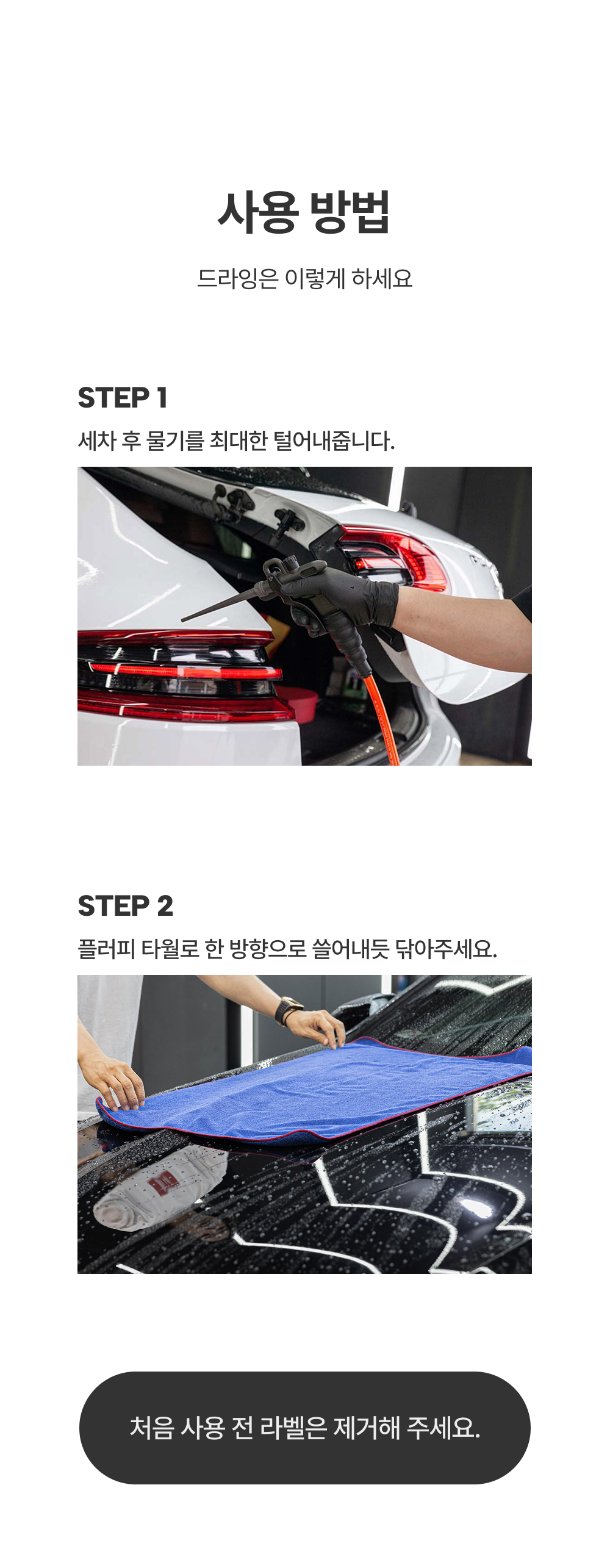 사용 방법

드라잉은 이렇게 하세요

STEP 1

세차 후 물기를 최대한 털어내줍니다.

STEP 2

플러피 타월로 한 방향으로 쓸어내듯 닦아주세요.

처음 사용 전 라벨은 제거해 주세요.