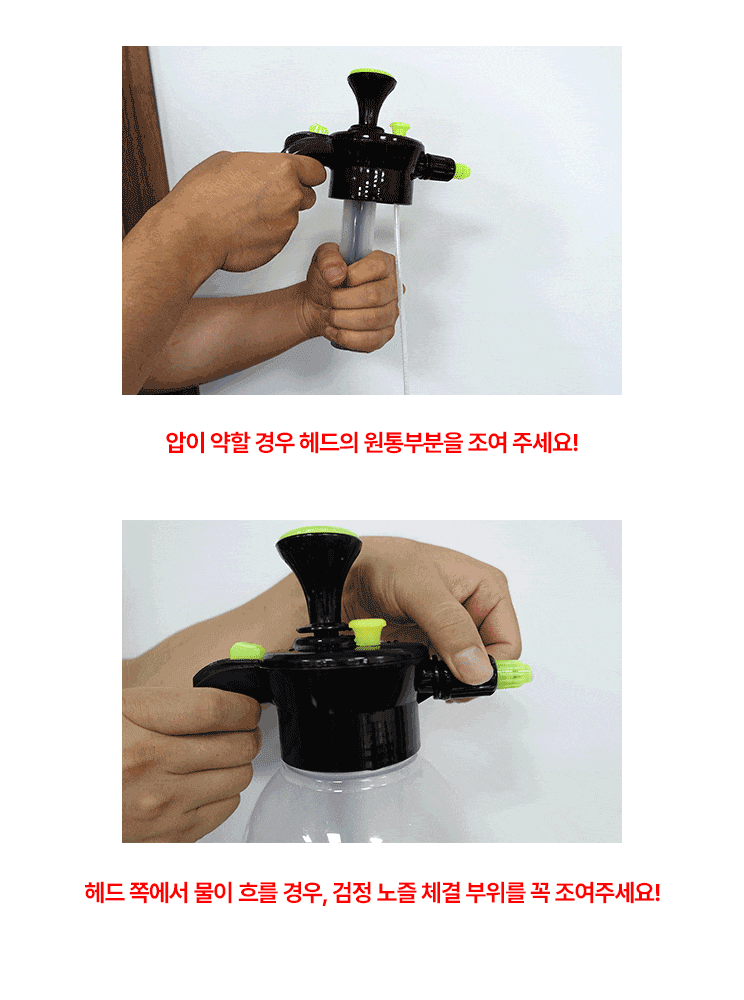 압이 약할 경우 헤드의 원통부분을 조여 주세요!

헤드 쪽에서 물이 흐를 경우, 검정 노즐 체결 부위를 꼭 조여주세요!